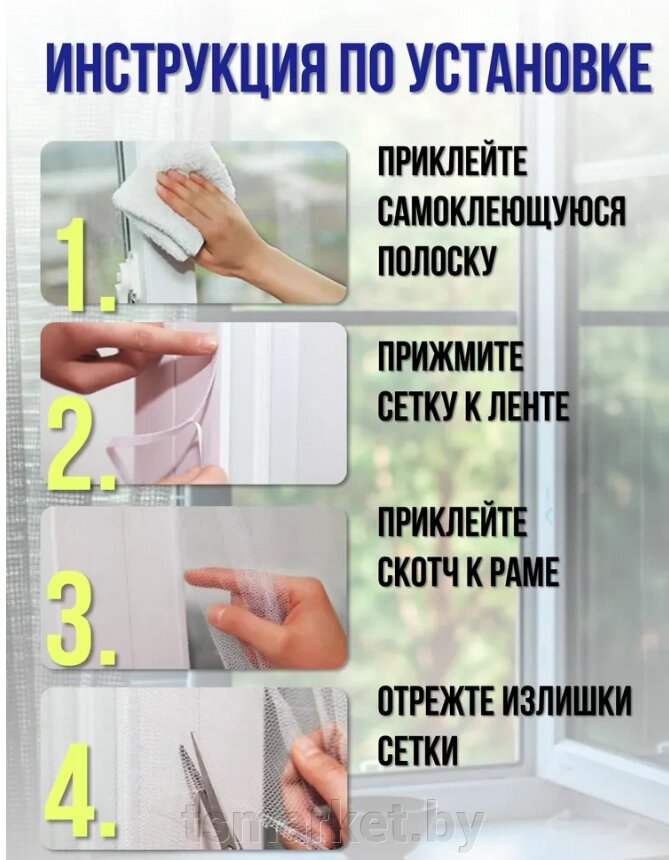 ИНСТРУКЦИЯ ПО УСТАНОВКЕ

1.

ПРИКЛЕЙТЕ САМОКЛЕЮЩУЮСЯ ПОЛОСКУ

2.

ПРИЖМИТЕ СЕТКУ К ЛЕНТЕ

3.

ПРИКЛЕЙТЕ СКОТЧ К РАМЕ

4.

ОТРЕЖТЕ ИЗЛИШКИ СЕТКИ

tsmarket.by