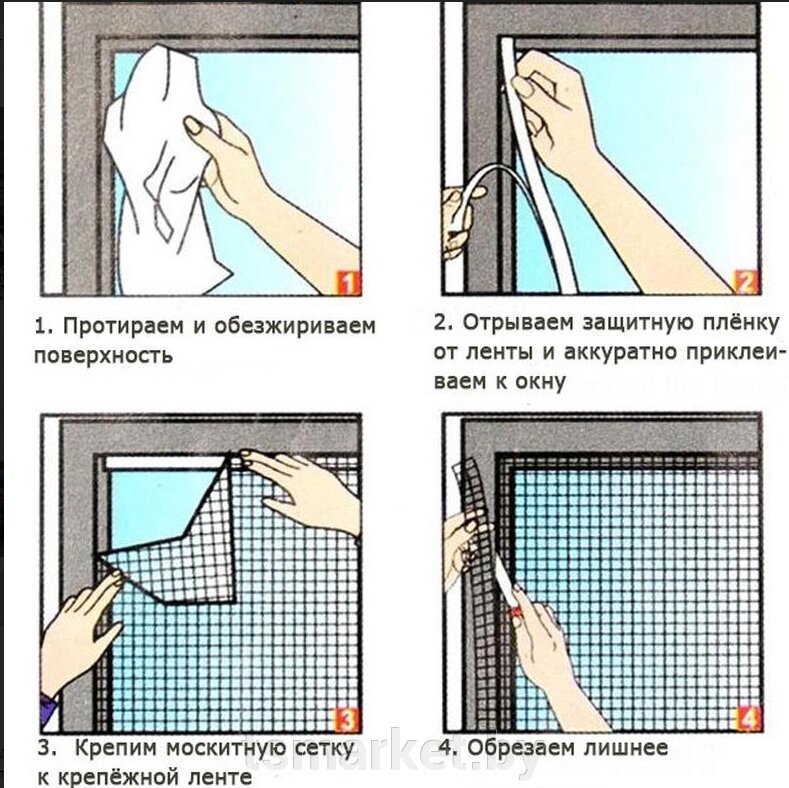 1

1. Протираем и обезжириваем поверхность

2

2. Отрываем защитную плёнку от ленты и аккуратно приклеиваем к окну

3

3. Крепим москитную сетку к крепёжной ленте

4

4. Обрезаем лишнее

tsmarket.by