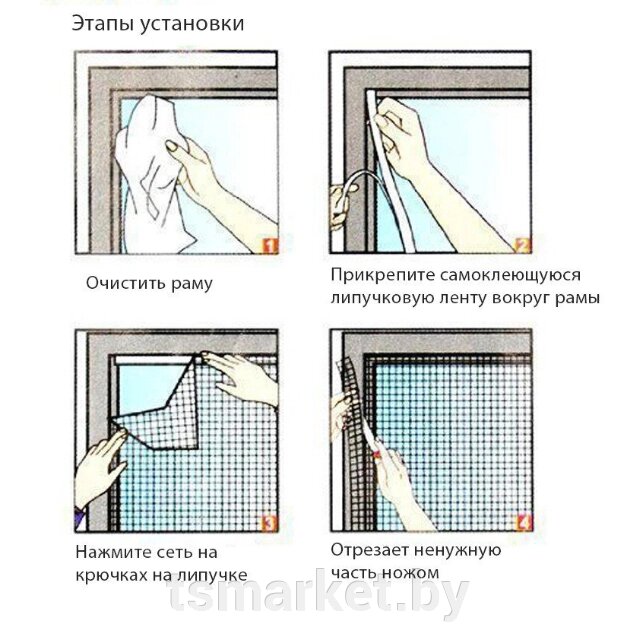 Этапы установки

1

Очистить раму

2

Прикрепите самоклеющуюся липучковую ленту вокруг рамы

3

Нажмите сеть на крючках на липучке

4

Отрезает ненужную часть ножом

tsmarket.by