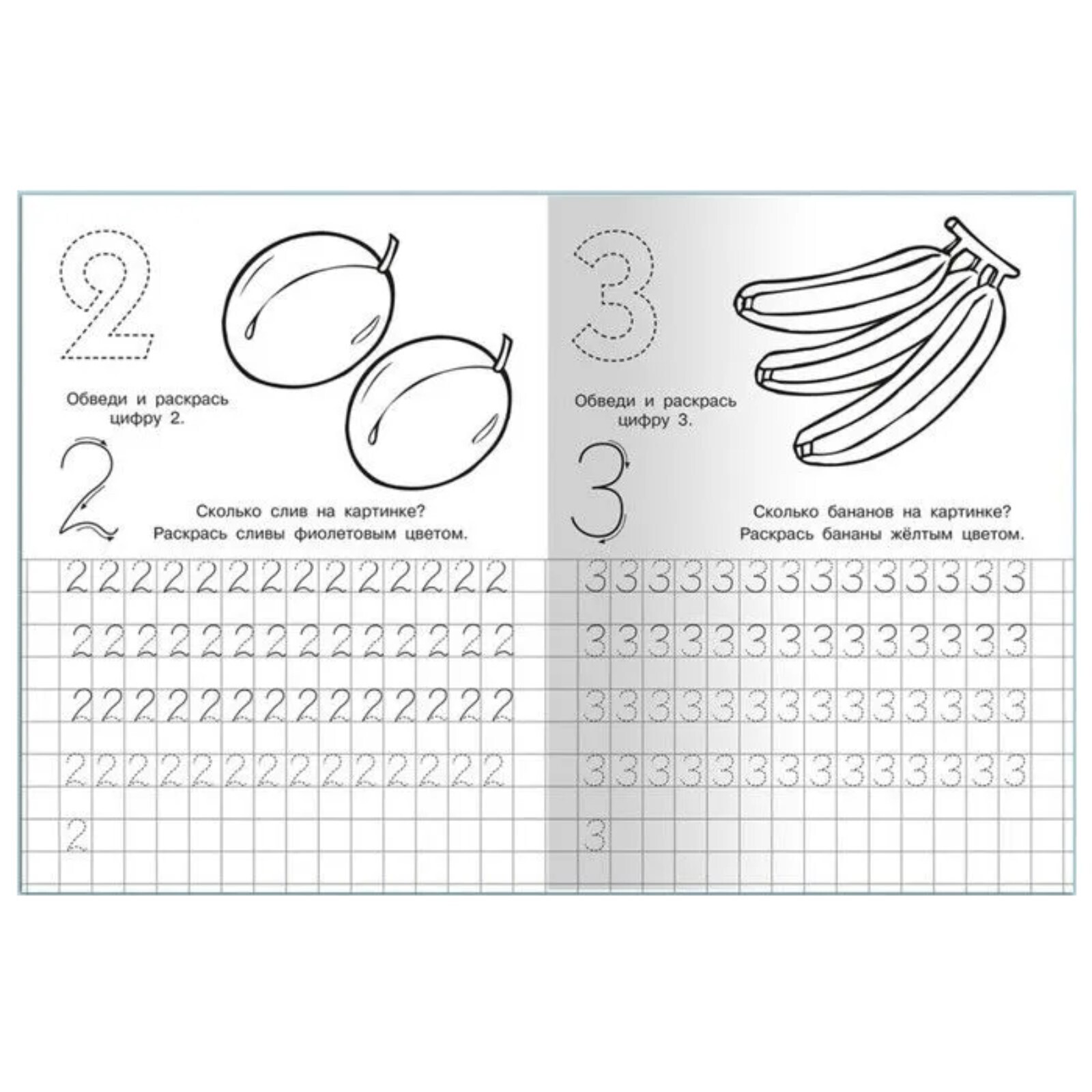 2

Обведи и раскрась цифру 2.

2

Сколько слив на картинке?
Раскрась сливы фиолетовым цветом.

2 2 2 2 2 2 2 2 2 2 2 2 2 2
2 2 2 2 2 2 2 2 2 2 2 2 2 2
2 2 2 2 2 2 2 2 2 2 2 2 2 2
2 2 2 2 2 2 2 2 2 2 2 2 2 2
2

3

Обведи и раскрась цифру 3.

3

Сколько бананов на картинке?
Раскрась бананы жёлтым цветом.

3 3 3 3 3 3 3 3 3 3 3 3 3 3
3 3 3 3 3 3 3 3 3 3 3 3 3 3
3 3 3 3 3 3 3 3 3 3 3 3 3 3
3 3 3 3 3 3 3 3 3 3 3 3 3 3
3