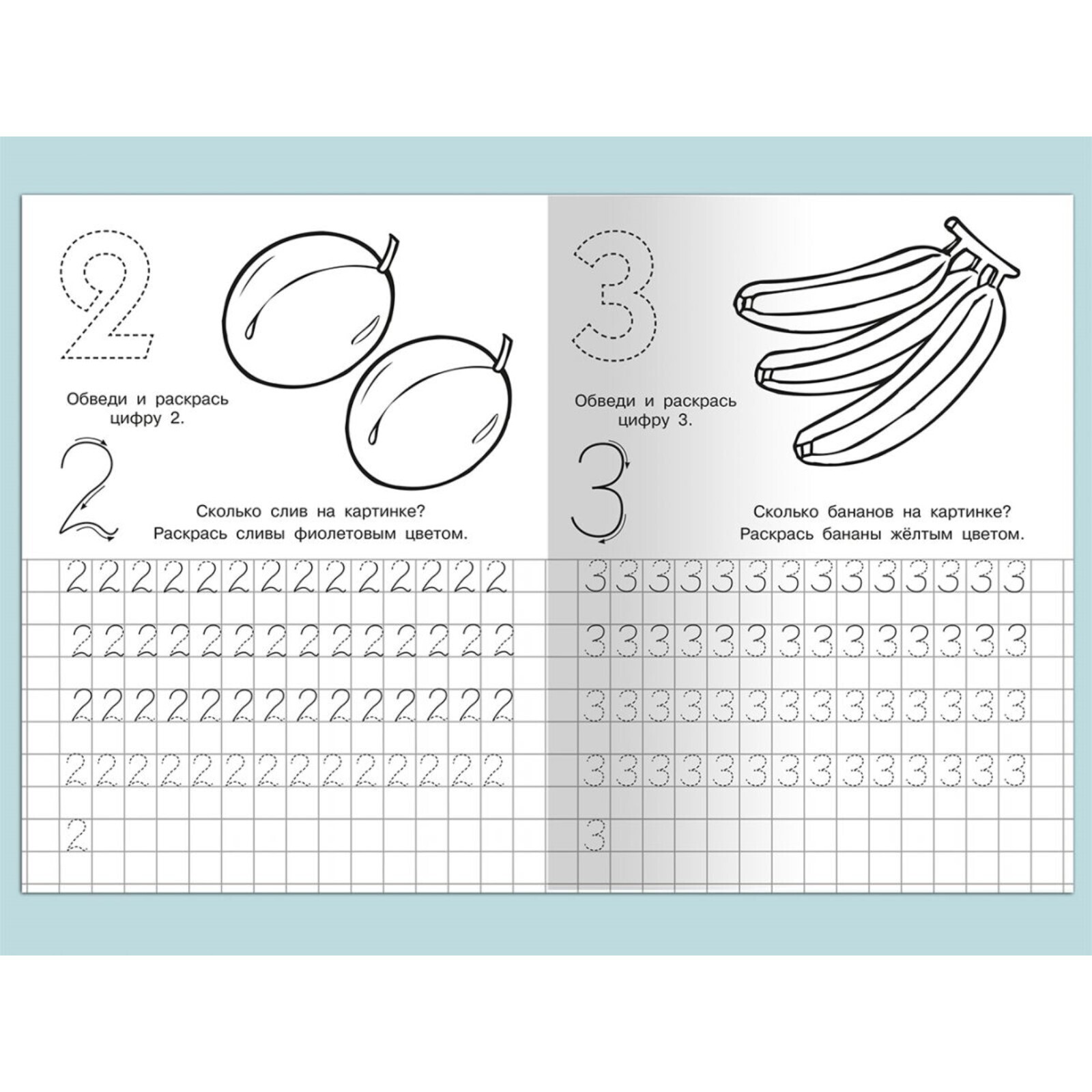 2

Обведи и раскрась цифру 2.

2

Сколько слив на картинке?
Раскрась сливы фиолетовым цветом.

2 2 2 2 2 2 2 2 2 2 2 2 2 2
2 2 2 2 2 2 2 2 2 2 2 2 2 2
2 2 2 2 2 2 2 2 2 2 2 2 2 2
2 2 2 2 2 2 2 2 2 2 2 2 2 2
2

3

Обведи и раскрась цифру 3.

3

Сколько бананов на картинке?
Раскрась бананы жёлтым цветом.

3 3 3 3 3 3 3 3 3 3 3 3 3 3
3 3 3 3 3 3 3 3 3 3 3 3 3 3
3 3 3 3 3 3 3 3 3 3 3 3 3 3
3 3 3 3 3 3 3 3 3 3 3 3 3 3
3