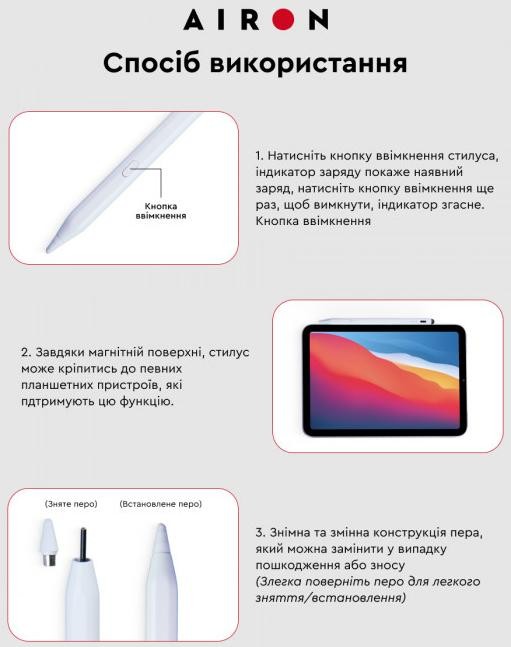 AIRON

Спосіб використання

Кнопка ввімкнення

1. Натисніть кнопку ввімкнення стилуса, індикатор заряду покаже наявний заряд, натисніть кнопку ввімкнення ще раз, щоб вимкнути, індикатор згасне. Кнопка ввімкнення

2. Завдяки магнітній поверхні, стилус може кріпитись до певних планшетних пристроїв, які пдтримують цю функцію.

(Зняте перо)

(Встановлене перо)

3. Знімна та змінна конструкція пера, який можна замінити у випадку пошкодження або зносу
(Злегка поверніть перо для легкого зняття/встановлення)