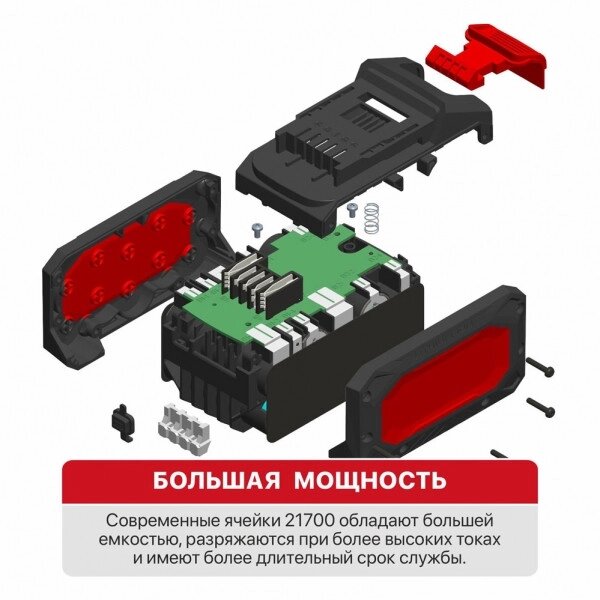 БОЛЬШАЯ МОЩНОСТЬ

Современные ячейки 21700 обладают большей емкостью, разряжаются при более высоких токах и имеют более длительный срок службы.