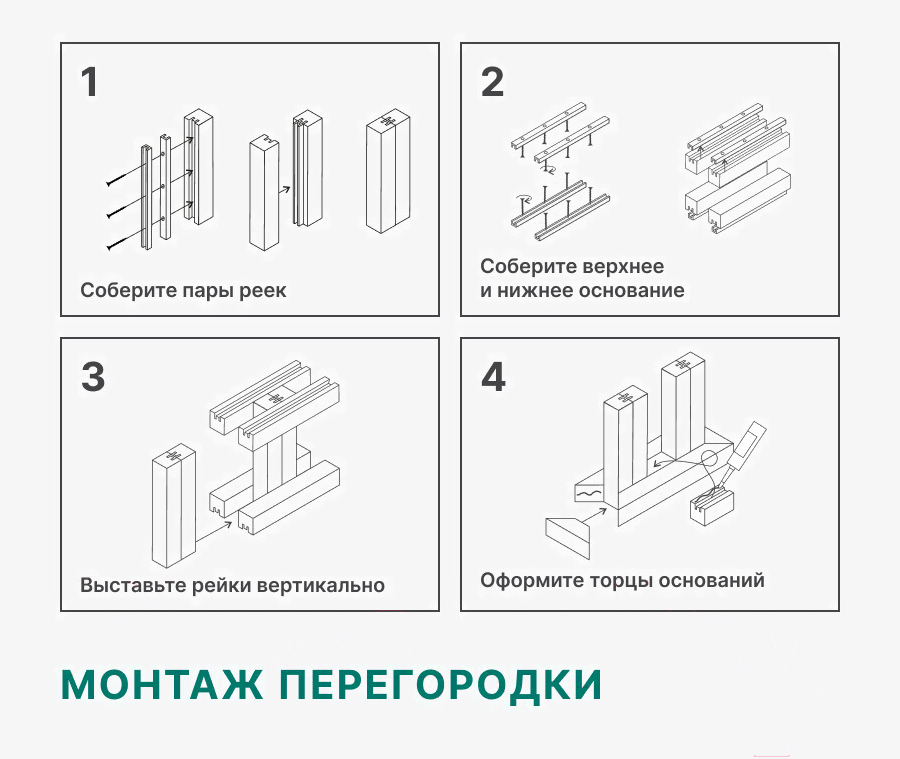 1

Соберите пары реек

2

Соберите верхнее и нижнее основание

3

Выставьте рейки вертикально

4

Оформите торцы оснований

МОНТАЖ ПЕРЕГОРОДКИ