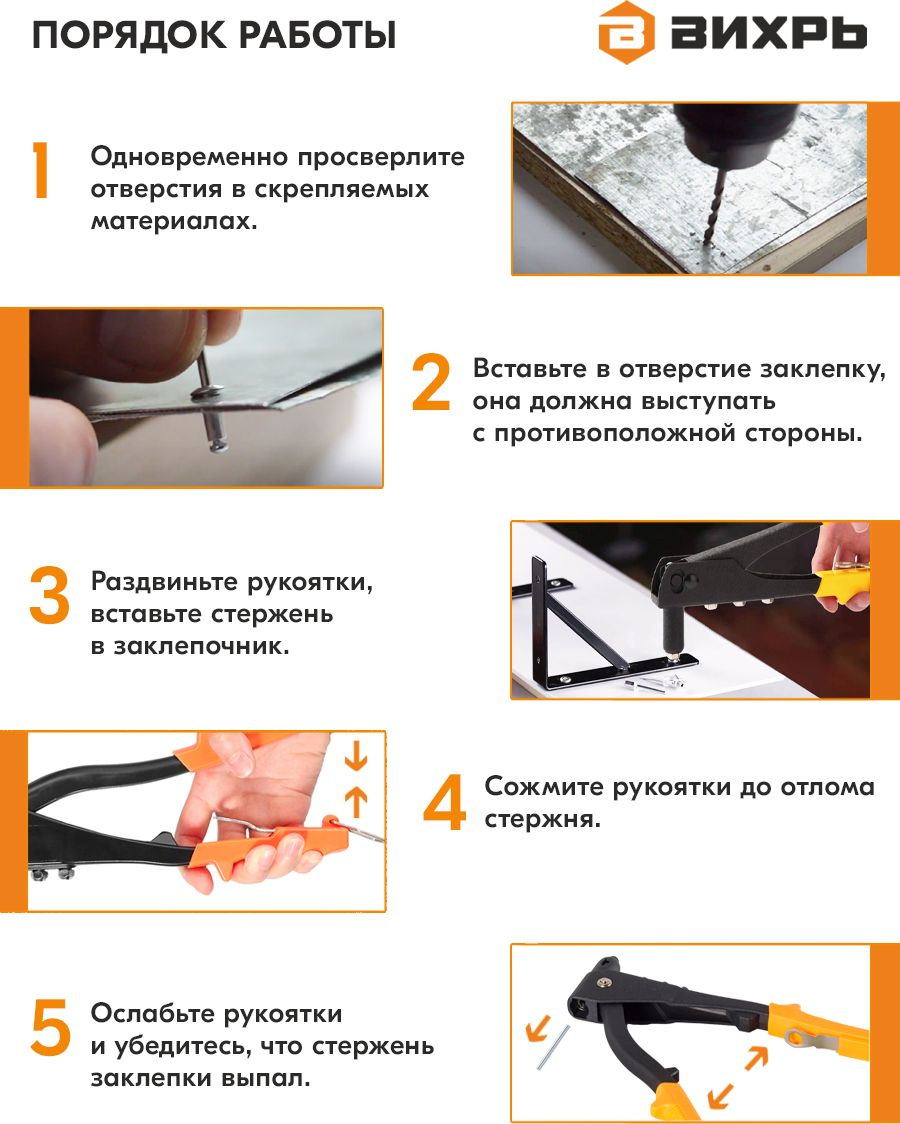 ПОРЯДОК РАБОТЫ

ВИХРЬ

1 Одновременно просверлите отверстия в скрепляемых материалах.

2 Вставьте в отверстие заклепку, она должна выступать с противоположной стороны.

3 Раздвиньте рукоятки, вставьте стержень в заклепочник.

4 Сожмите рукоятки до отлома стержня.

5 Ослабьте рукоятки и убедитесь, что стержень заклепки выпал.