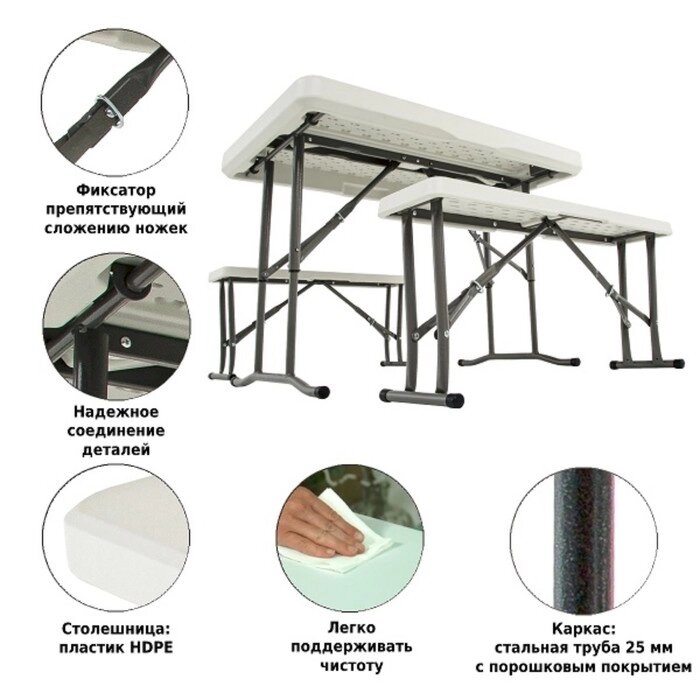 Фиксатор препятствующий сложению ножек

Надежное соединение деталей

Столешница: пластик HDPE

Легко поддерживать чистоту

Каркас: стальная труба 25 мм с порошковым покрытием