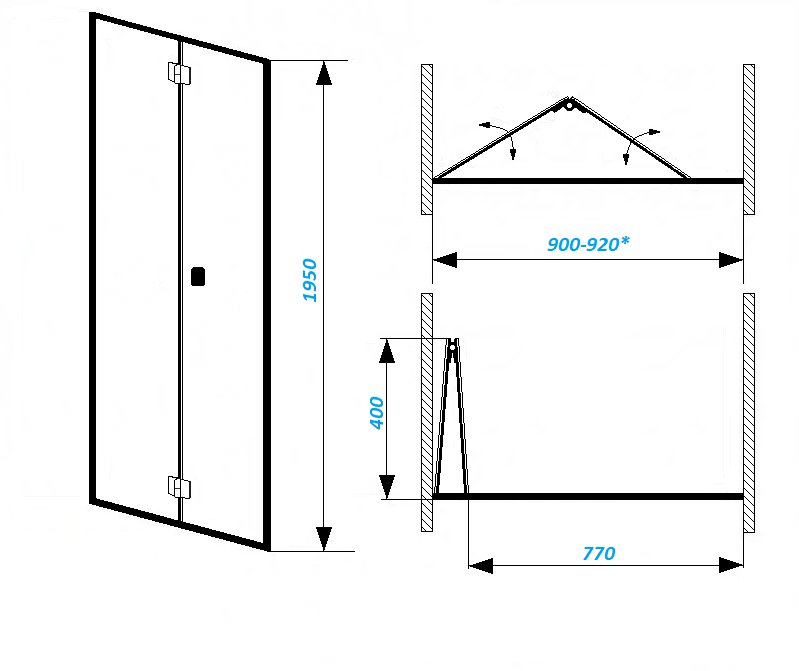 1950

900-920*

400

770