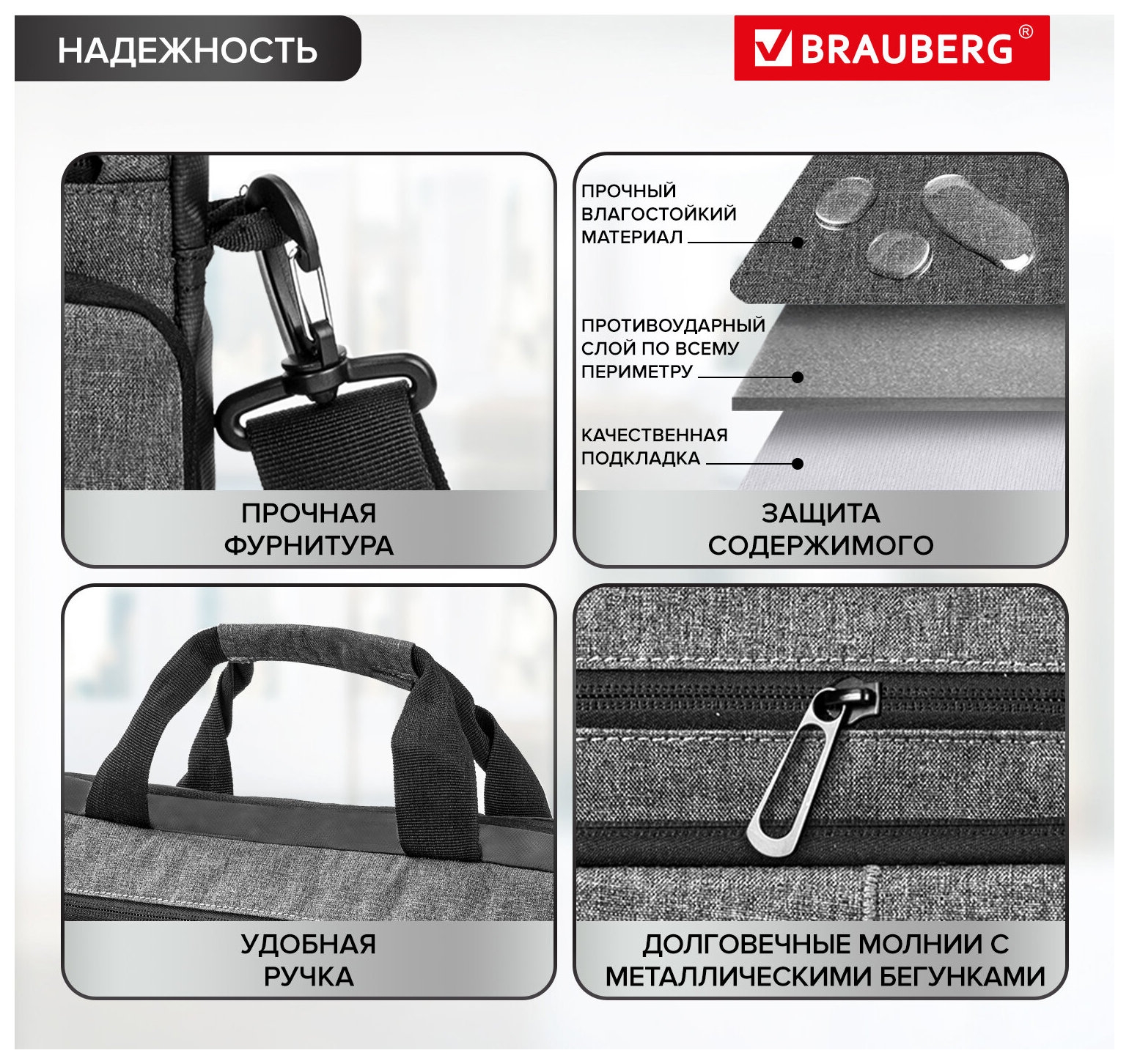 НАДЕЖНОСТЬ

BRAUBERG®

ПРОЧНАЯ ФУРНИТУРА

ПРОЧНЫЙ ВЛАГОСТОЙКИЙ МАТЕРИАЛ

ПРОТИВОУДАРНЫЙ СЛОЙ ПО ВСЕМУ ПЕРИМЕТРУ

КАЧЕСТВЕННАЯ ПОДКЛАДКА

ЗАЩИТА СОДЕРЖИМОГО

УДОБНАЯ РУЧКА

ДОЛГОВЕЧНЫЕ МОЛНИИ С МЕТАЛЛИЧЕСКИМИ БЕГУНКАМИ