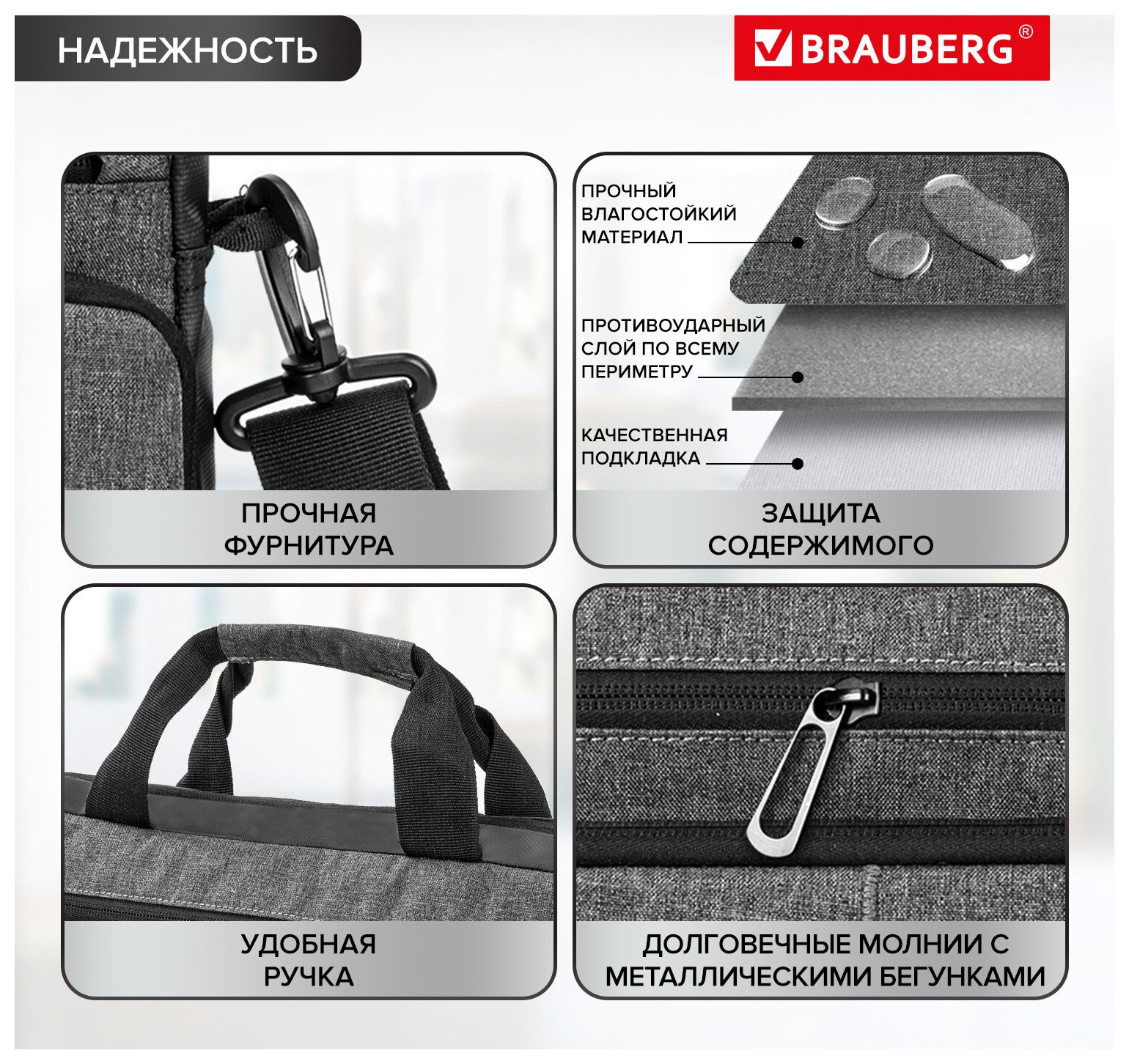 НАДЕЖНОСТЬ

BRAUBERG®

ПРОЧНАЯ ФУРНИТУРА

ПРОЧНЫЙ ВЛАГОСТОЙКИЙ МАТЕРИАЛ

ПРОТИВОУДАРНЫЙ СЛОЙ ПО ВСЕМУ ПЕРИМЕТРУ

КАЧЕСТВЕННАЯ ПОДКЛАДКА

ЗАЩИТА СОДЕРЖИМОГО

УДОБНАЯ РУЧКА

ДОЛГОВЕЧНЫЕ МОЛНИИ С МЕТАЛЛИЧЕСКИМИ БЕГУНКАМИ