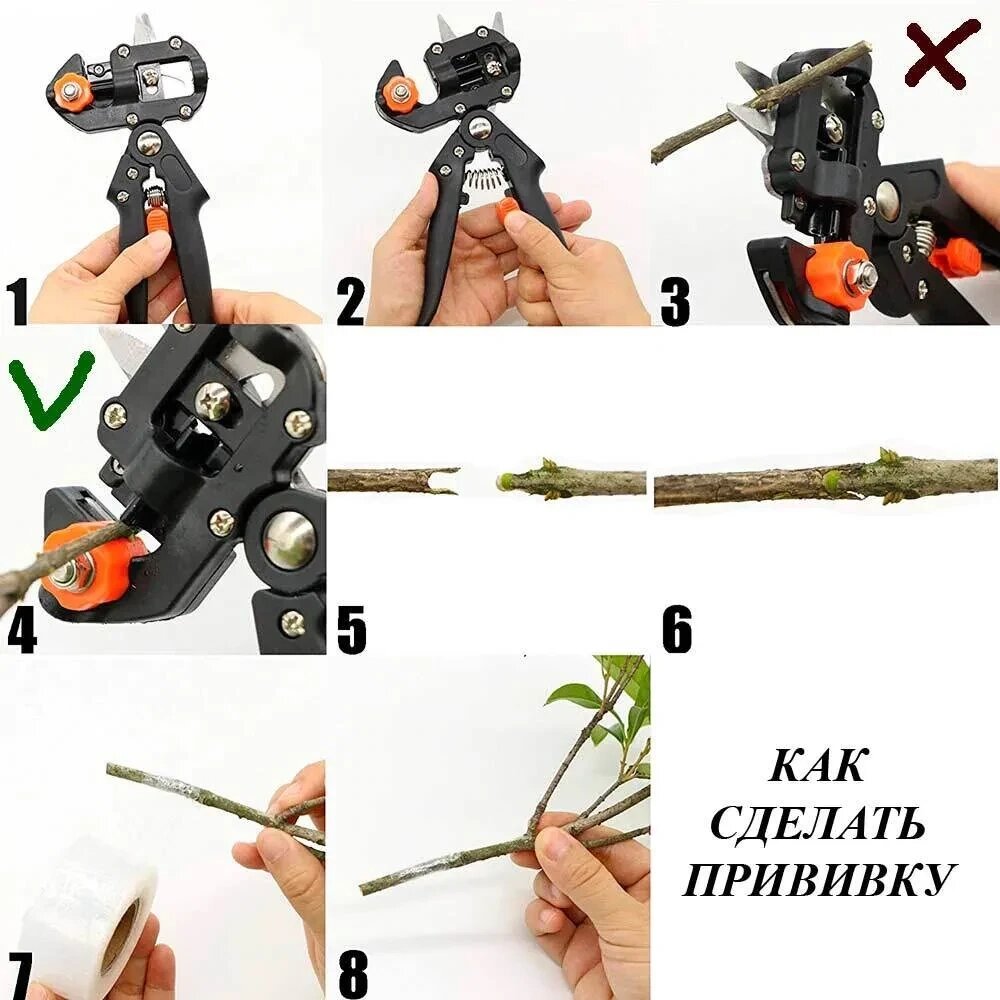 1
2
3
4
5
6
7
8
КАК СДЕЛАТЬ ПРИВИВКУ