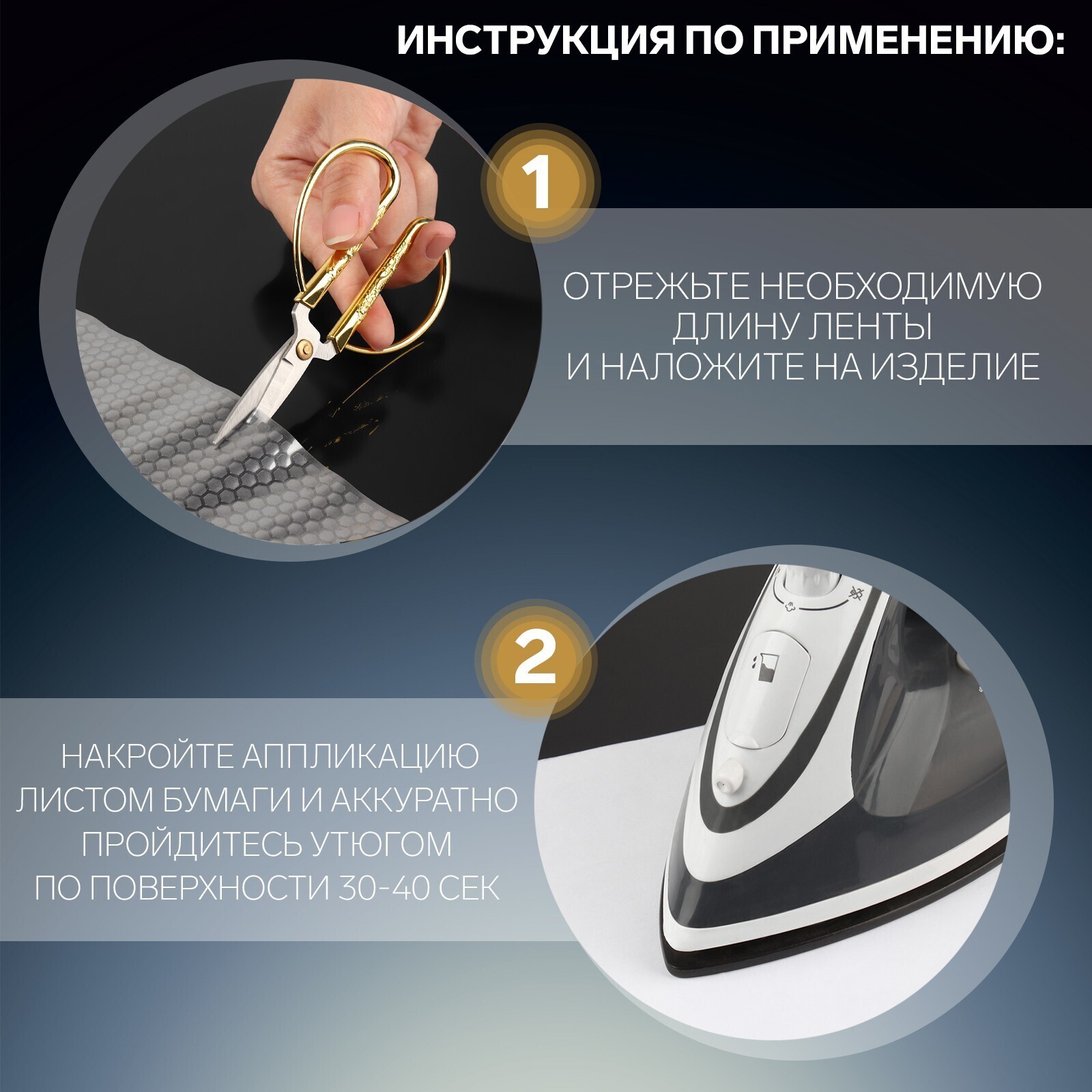 ИНСТРУКЦИЯ ПО ПРИМЕНЕНИЮ:

1

ОТРЕЖЬТЕ НЕОБХОДИМУЮ ДЛИНУ ЛЕНТЫ И НАЛОЖИТЕ НА ИЗДЕЛИЕ

2

НАКРОЙТЕ АППЛИКАЦИЮ ЛИСТОМ БУМАГИ И АККУРАТНО ПРОЙДИТЕСЬ УТЮГОМ ПО ПОВЕРХНОСТИ 30-40 СЕК