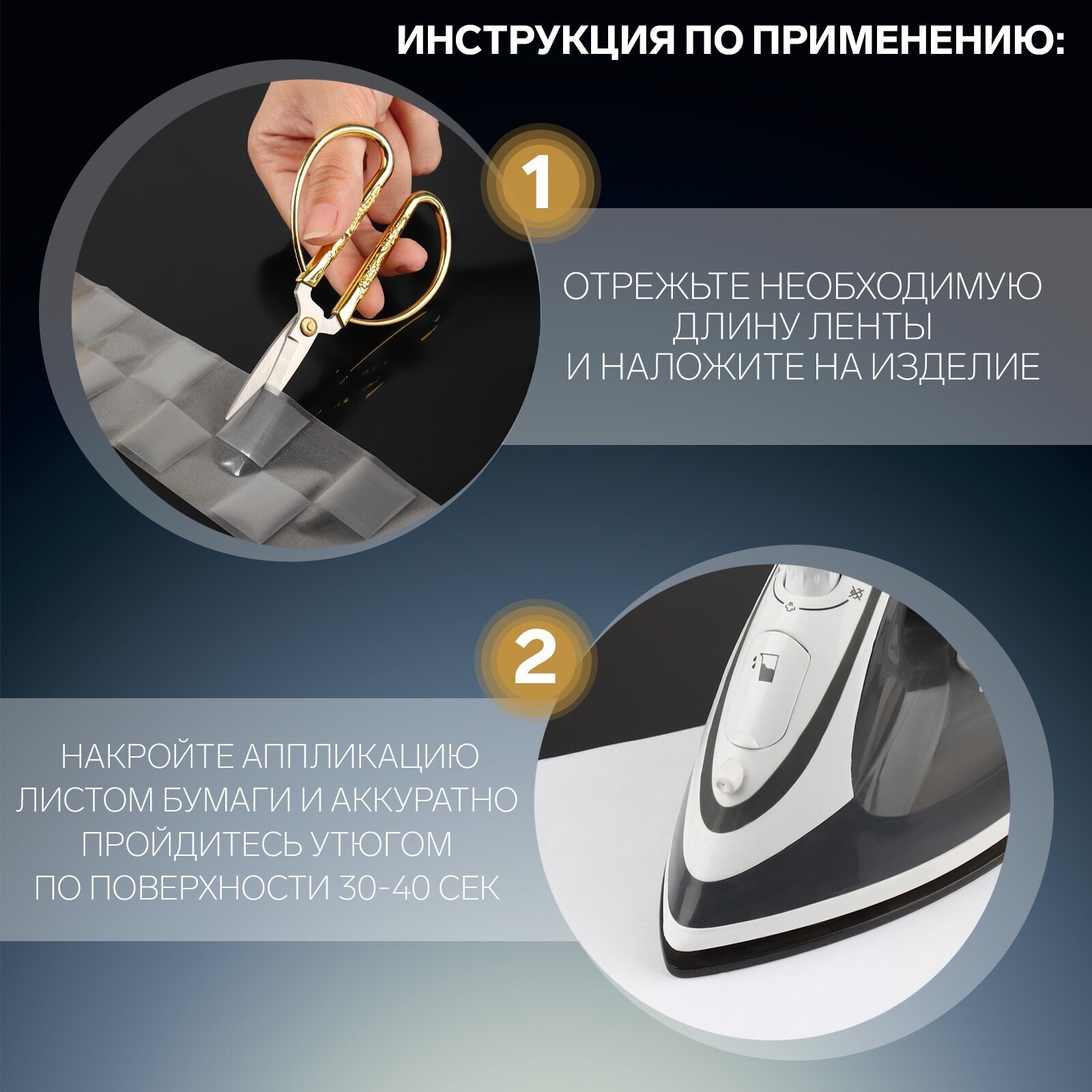 ИНСТРУКЦИЯ ПО ПРИМЕНЕНИЮ:

1

ОТРЕЖЬТЕ НЕОБХОДИМУЮ ДЛИНУ ЛЕНТЫ И НАЛОЖИТЕ НА ИЗДЕЛИЕ

2

НАКРОЙТЕ АППЛИКАЦИЮ ЛИСТОМ БУМАГИ И АККУРАТНО ПРОЙДИТЕСЬ УТЮГОМ ПО ПОВЕРХНОСТИ 30-40 СЕК