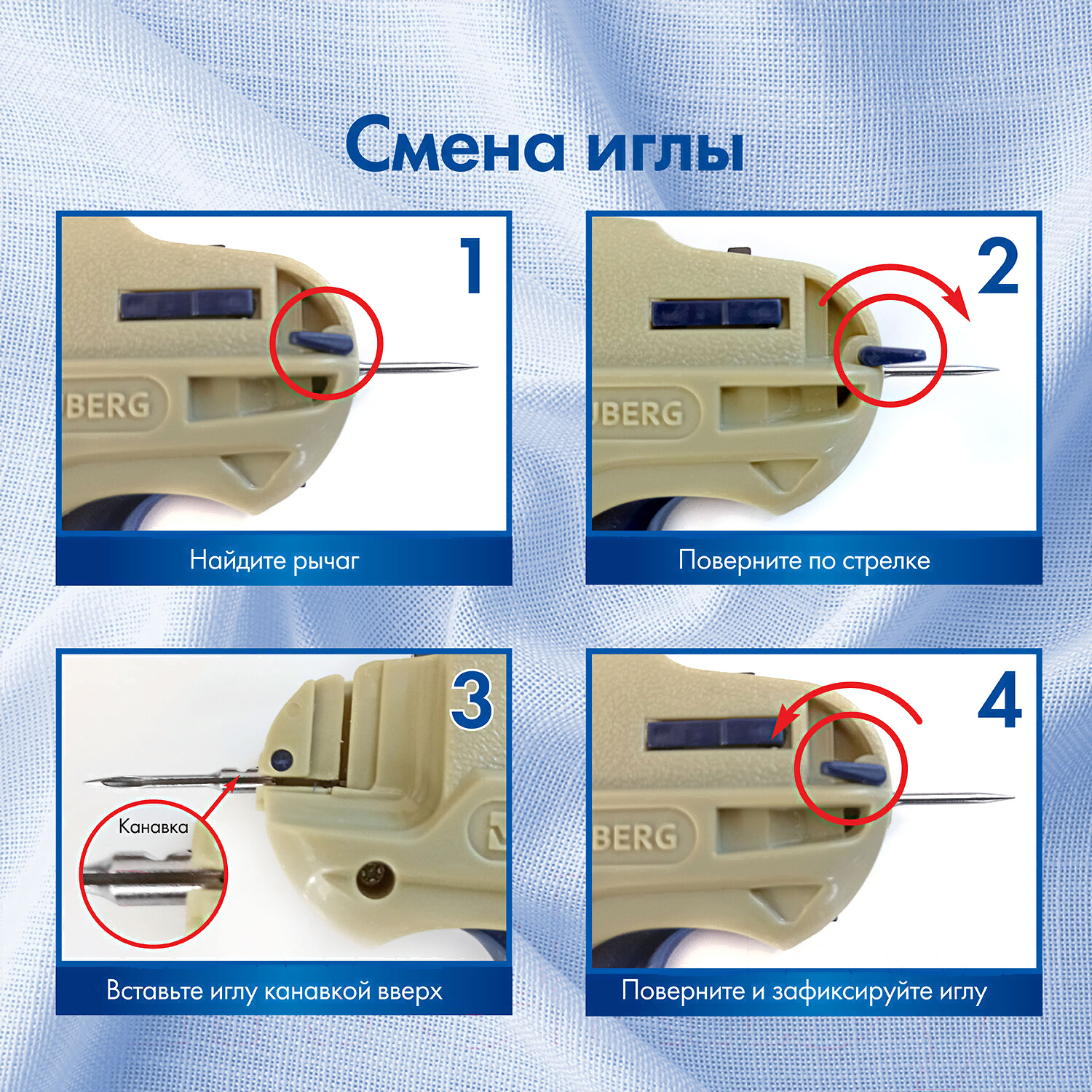 Смена иглы

1

BERG

Найдите рычаг

2

BERG

Поверните по стрелке

3

Канавка

Вставьте иглу канавкой вверх

4

BERG

Поверните и зафиксируйте иглу