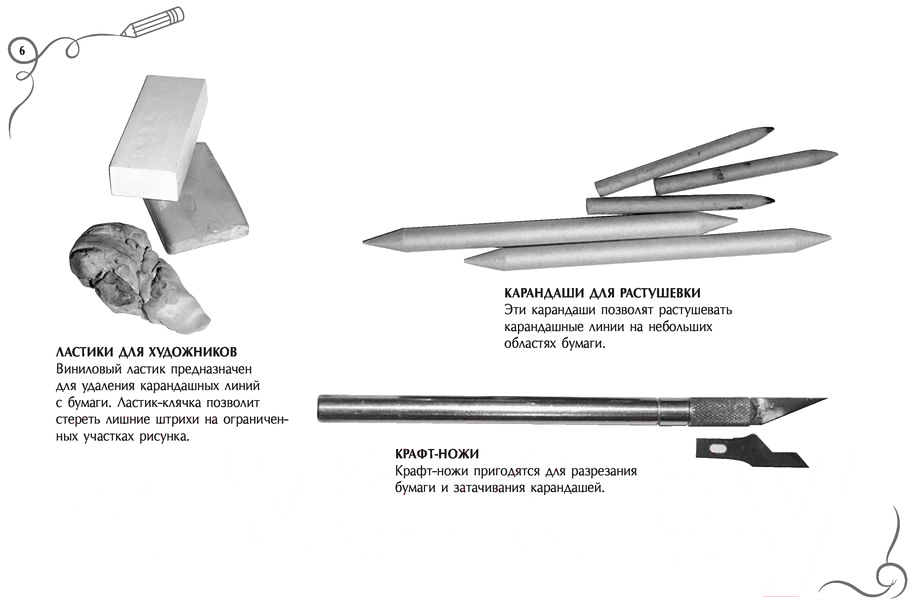 6

ЛАСТИКИ ДЛЯ ХУДОЖНИКОВ
Виниловый ластик предназначен для удаления карандашных линий с бумаги. Ластик-клячка позволит стереть лишние штрихи на ограниченных участках рисунка.

КАРАНДАШИ ДЛЯ РАСТУШЕВКИ
Эти карандаши позволят растушевать карандашные линии на небольших областях бумаги.

КРАФТ-НОЖИ
Крафт-ножи пригодятся для разрезания бумаги и затачивания карандашей.