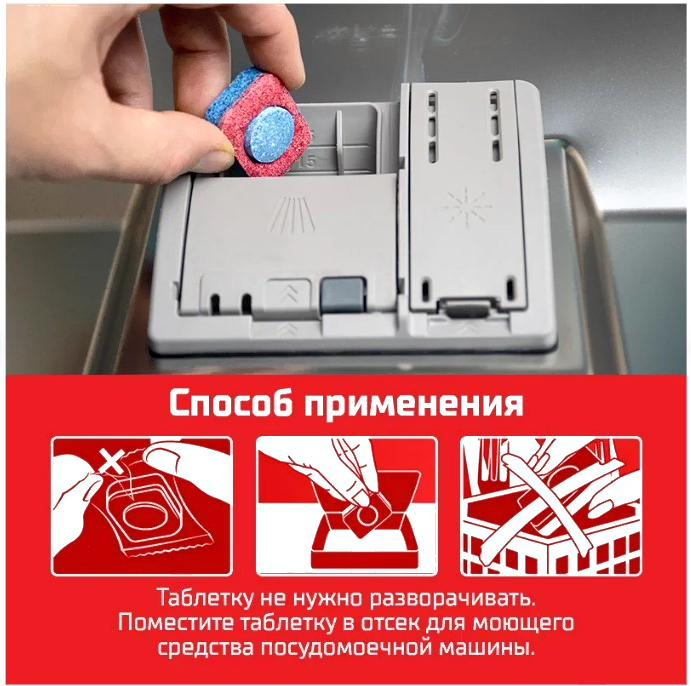 15

Способ применения

Таблетку не нужно разворачивать. Поместите таблетку в отсек для моющего средства посудомоечной машины.