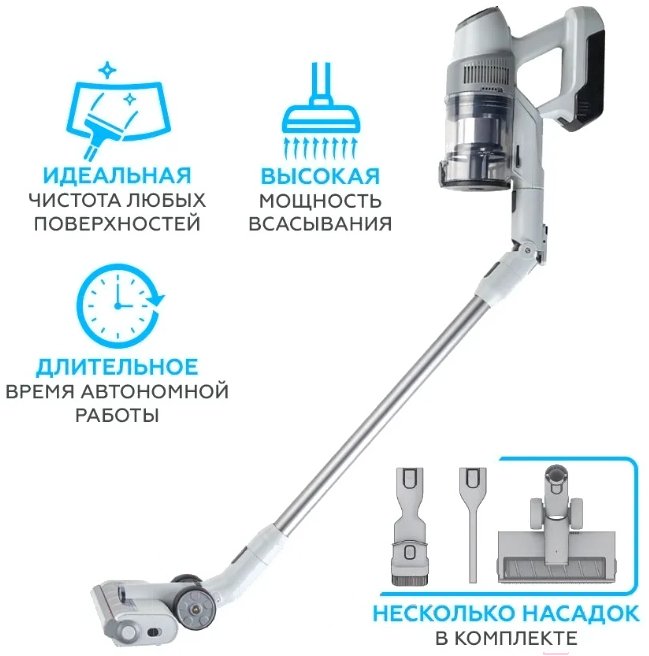 ИДЕАЛЬНАЯ
ЧИСТОТА ЛЮБЫХ ПОВЕРХНОСТЕЙ

ВЫСОКАЯ
МОЩНОСТЬ ВСАСЫВАНИЯ

ДЛИТЕЛЬНОЕ
ВРЕМЯ АВТОНОМНОЙ РАБОТЫ

НЕСКОЛЬКО НАСАДОК
В КОМПЛЕКТЕ