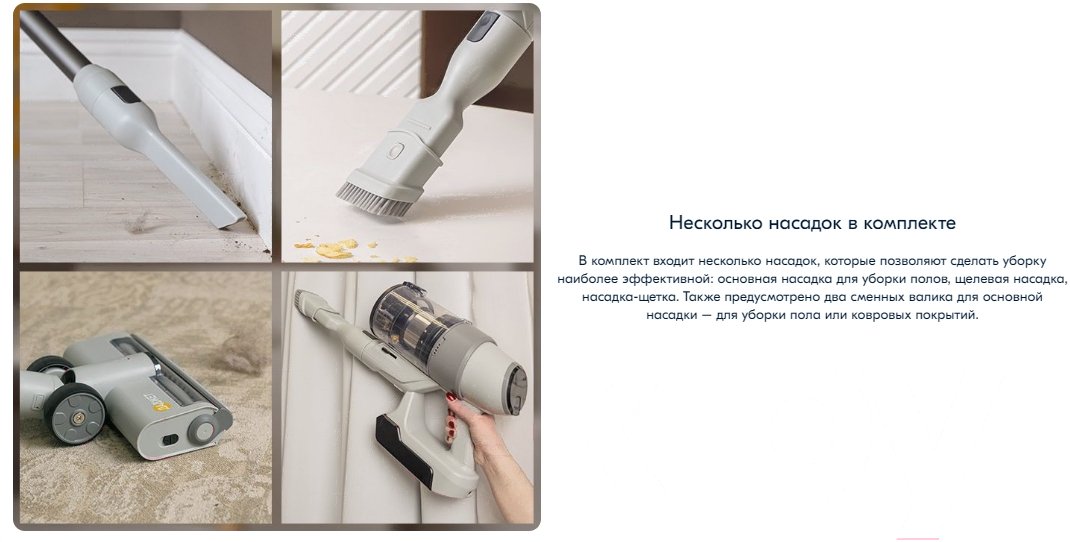 Несколько насадок в комплекте

В комплект входит несколько насадок, которые позволяют сделать уборку наиболее эффективной: основная насадка для уборки полов, щелевая насадка, насадка-щетка. Также предусмотрено два сменных валика для основной насадки — для уборки пола или ковровых покрытий.